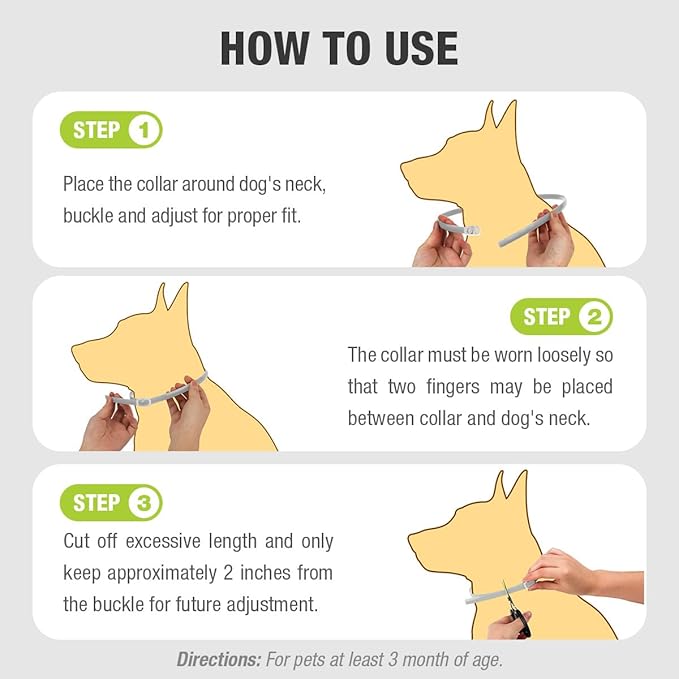 HOW TO USE

STEP 1

Place the collar around dog's neck, buckle and adjust for proper fit.

STEP 2

The collar must be worn loosely so that two fingers may be placed between collar and dog's neck.

STEP 3

Cut off excessive length and only keep approximately 2 inches from the buckle for future adjustment.

Directions: For pets at least 3 month of age.