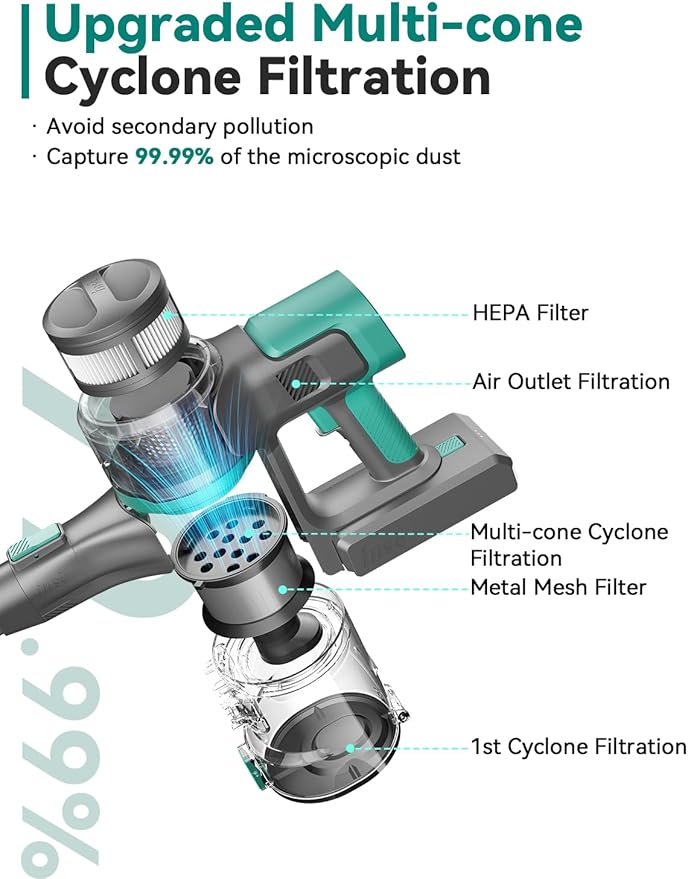 Upgraded Multi-cone Cyclone Filtration

· Avoid secondary pollution
· Capture 99.99% of the microscopic dust

HEPA Filter
Air Outlet Filtration
Multi-cone Cyclone Filtration
Metal Mesh Filter
1st Cyclone Filtration

99.99%